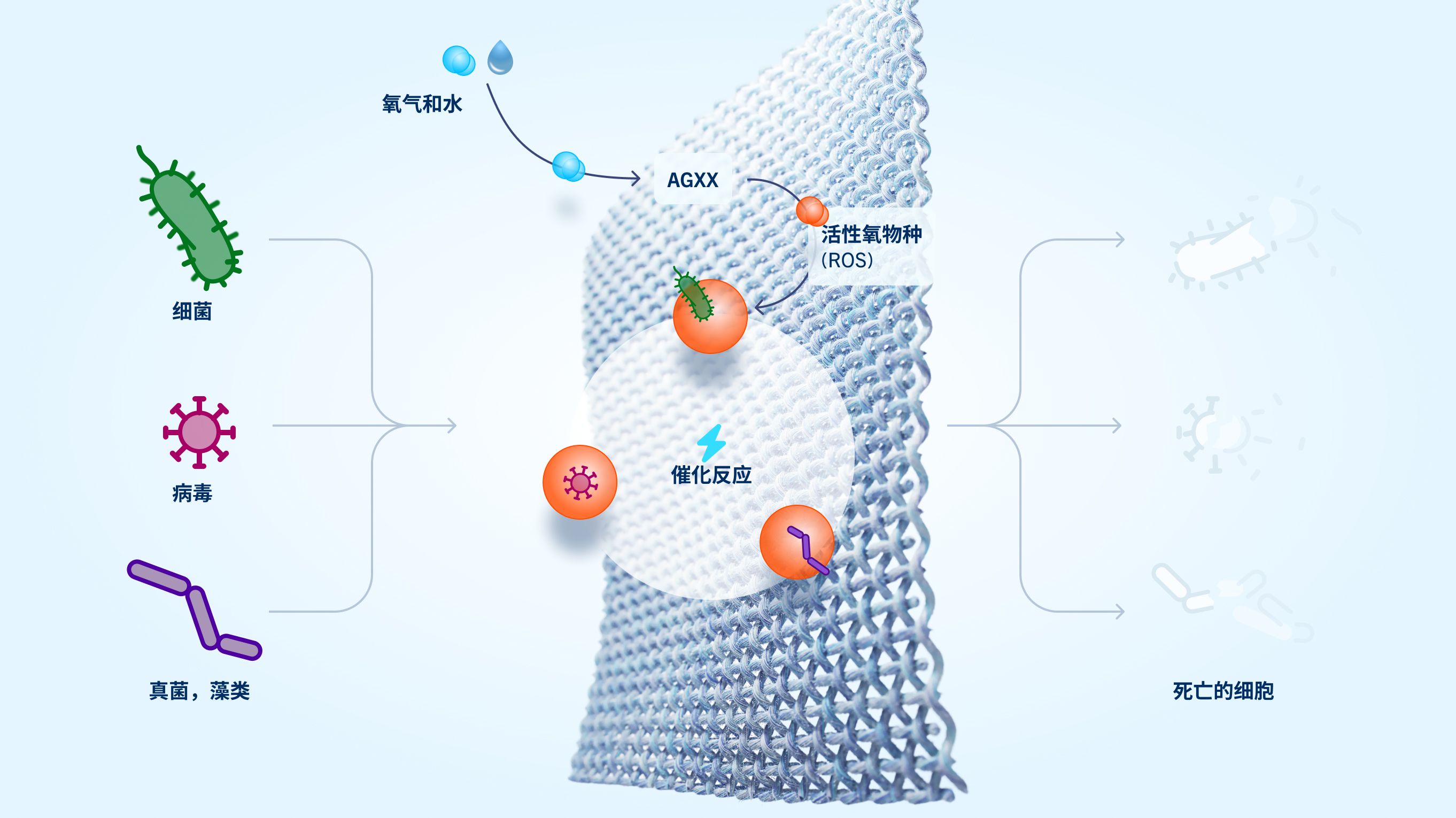 氧气和水

AGXX

活性氧物种
(ROS)

细菌

病毒

真菌，藻类

催化反应

死亡的细胞